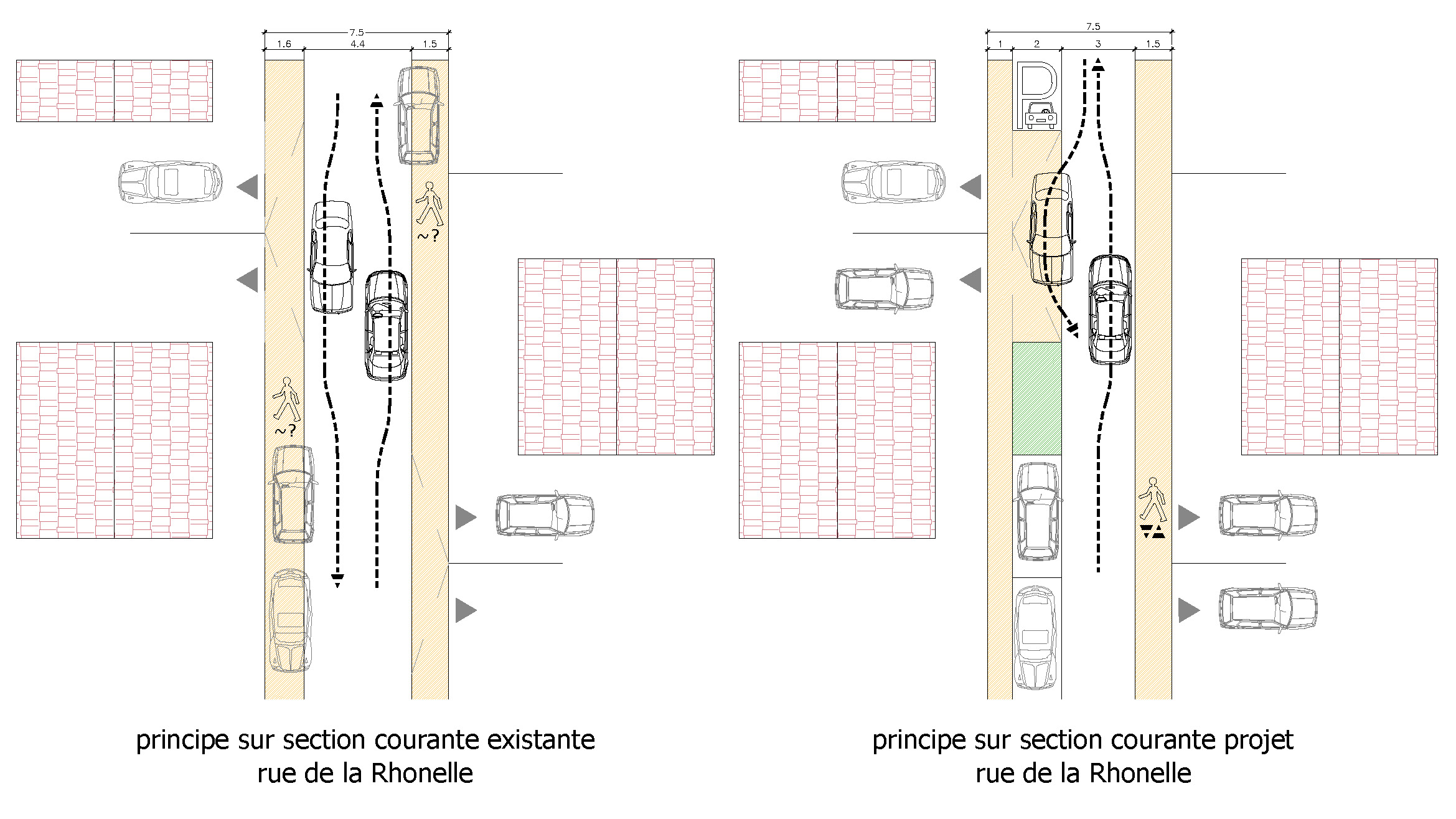 7.5
1.6
4.4
1.5

~?
~?

principe sur section courante existante
rue de la Rhonelle

7.5
1
2
3
1.5

P

principe sur section courante projet
rue de la Rhonelle